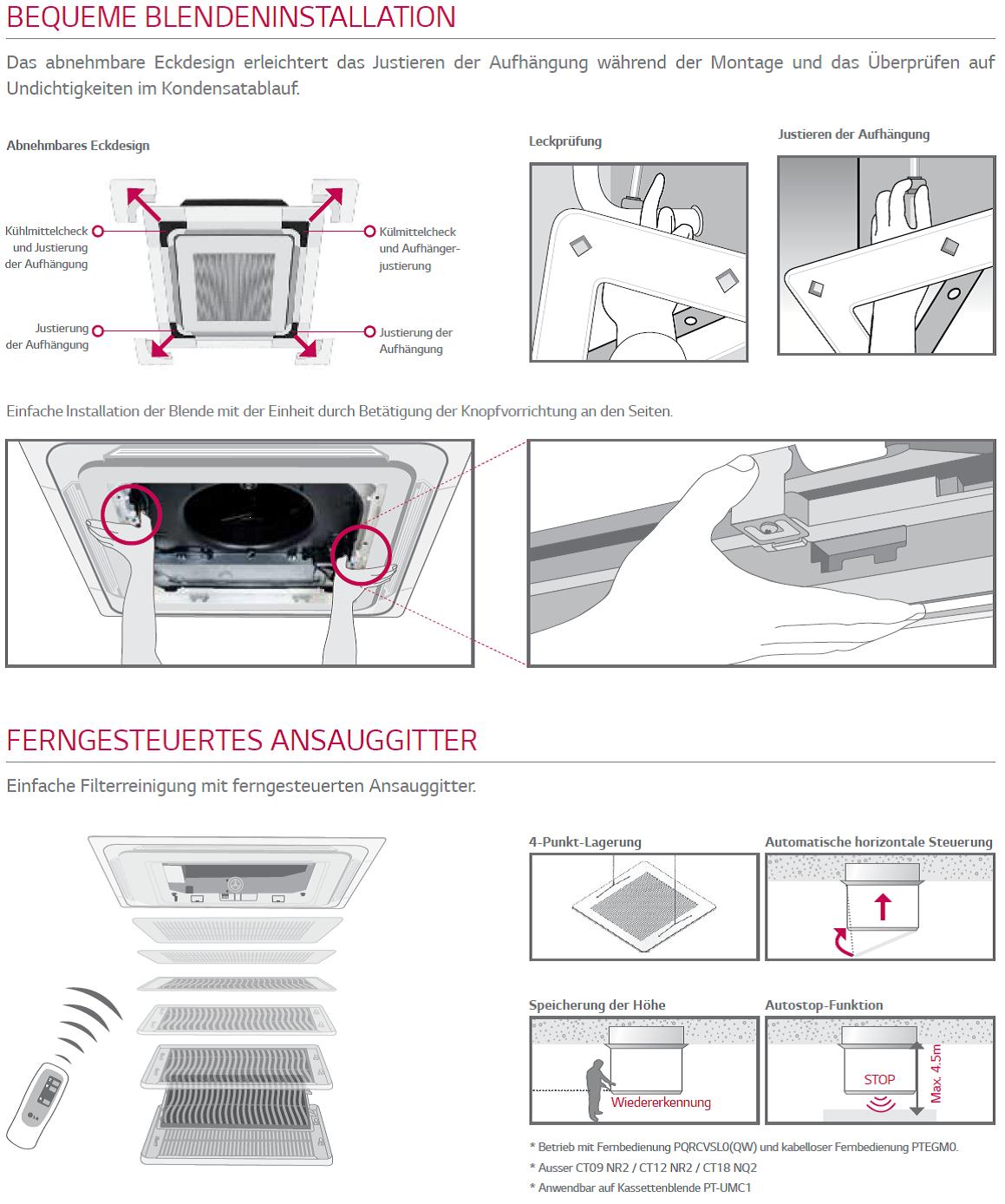 BEQUEME BLENDENINSTALLATION

Das abnehmbare Eckdesign erleichtert das Justieren der Aufhängung während der Montage und das Überprüfen auf Undichtigkeiten im Kondensatablauf.

Abnehmbares Eckdesign

Kühlmittelcheck und Justierung der Aufhängung

Külmittelcheck und Aufhänger-justierung

Justierung der Aufhängung

Justierung der Aufhängung

Leckprüfung

Justieren der Aufhängung

Einfache Installation der Blende mit der Einheit durch Betätigung der Knopfvorrichtung an den Seiten.

FERNGESTEUERTES ANSAUGGITTER

Einfache Filterreinigung mit ferngesteuerten Ansauggitter.

4-Punkt-Lagerung

Automatische horizontale Steuerung

Speicherung der Höhe

Wiedererkennung

Autostop-Funktion

STOP

Max. 4.5m

* Betrieb mit Fernbedienung PQRCVSL0(QW) und kabelloser Fernbedienung PTEGM0.
* Ausser CT09 NR2 / CT12 NR2 / CT18 NQ2
* Anwendbar auf Kassettenblende PT-UMC1